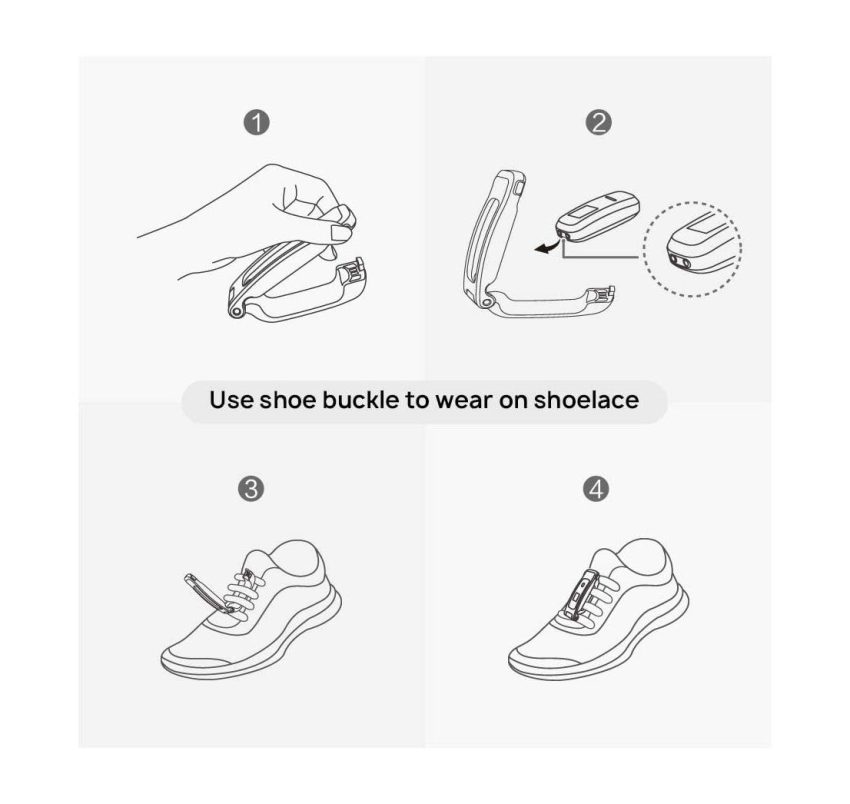 1

2

Use shoe buckle to wear on shoelace

3

4